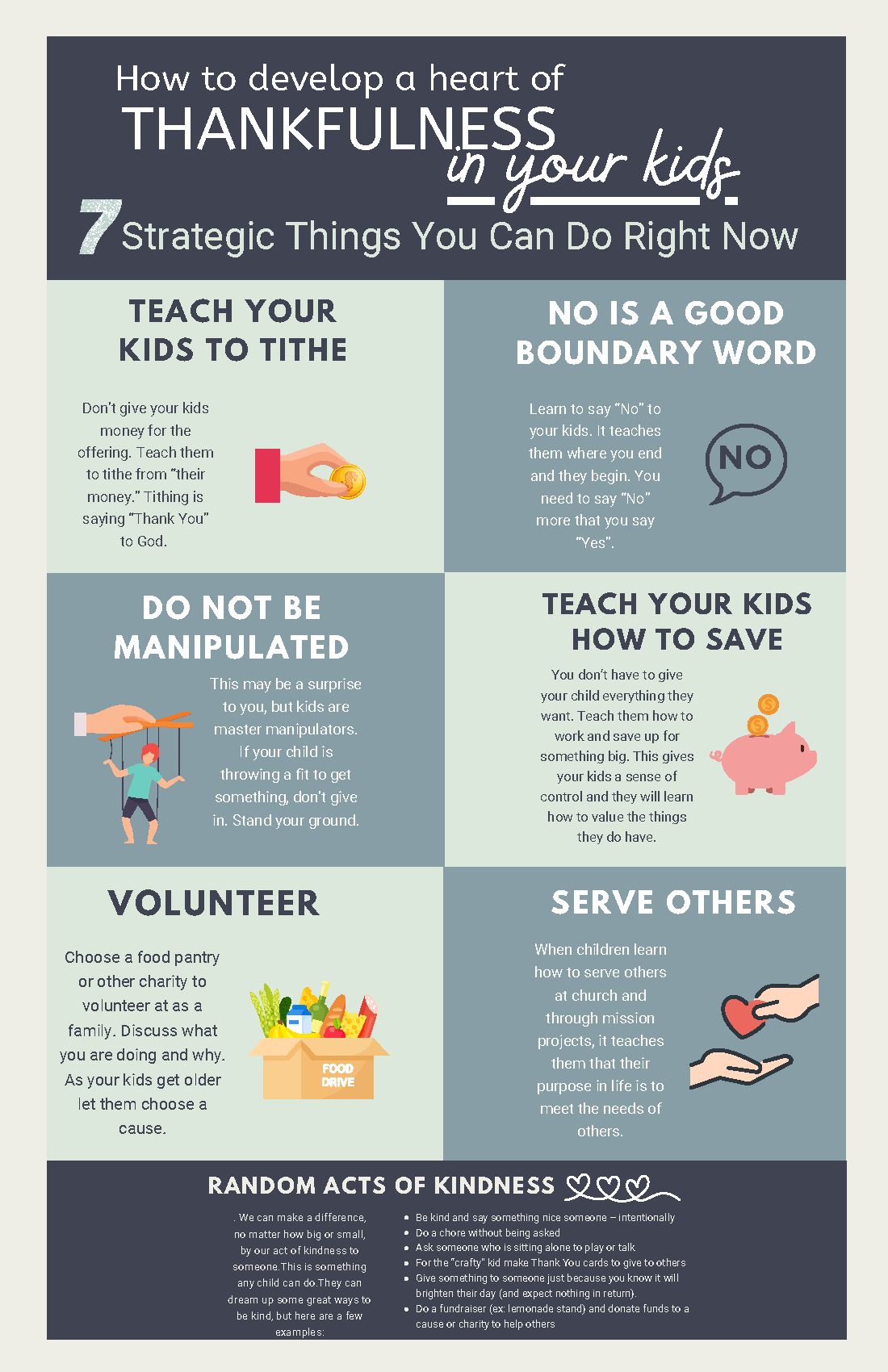 How to develop a heart of
THANKFULNESS in your kids
7 Strategic Things You Can Do Right Now

TEACH YOUR KIDS TO TITHE

Don't give your kids money for the offering. Teach them to tithe from "their money." Tithing is saying "Thank You" to God.

NO IS A GOOD BOUNDARY WORD

Learn to say "No" to your kids. It teaches them where you end and they begin. You need to say "No" more that you say "Yes".

NO

DO NOT BE MANIPULATED

This may be a surprise to you, but kids are master manipulators. If your child is throwing a fit to get something, don't give in. Stand your ground.

TEACH YOUR KIDS HOW TO SAVE

You don't have to give your child everything they want. Teach them how to work and save up for something big. This gives your kids a sense of control and they will learn how to value the things they do have.

VOLUNTEER

Choose a food pantry or other charity to volunteer at as a family. Discuss what you are doing and why. As your kids get older let them choose a cause.

FOOD DRIVE

SERVE OTHERS

When children learn how to serve others at church and through mission projects, it teaches them that their purpose in life is to meet the needs of others.

RANDOM ACTS OF KINDNESS

. We can make a difference, no matter how big or small, by our act of kindness to someone.This is something any child can do.They can dream up some great ways to be kind, but here are a few examples:

- Be kind and say something nice someone – intentionally
- Do a chore without being asked
- Ask someone who is sitting alone to play or talk
- For the "crafty" kid make Thank You cards to give to others
- Give something to someone just because you know it will brighten their day (and expect nothing in return).
- Do a fundraiser (ex: lemonade stand) and donate funds to a cause or charity to help others